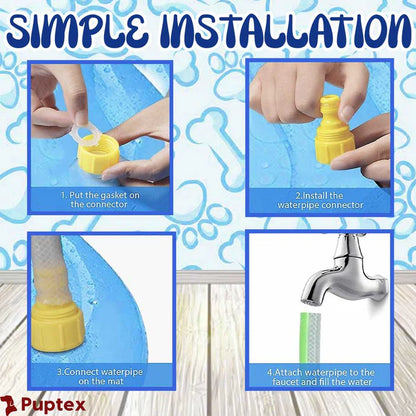 SIMPLE INSTALLATION

1. Put the gasket on the connector

2.Install the waterpipe connector

3.Connect waterpipe on the mat

4.Attach waterpipe to the faucet and fill the water

Puptex